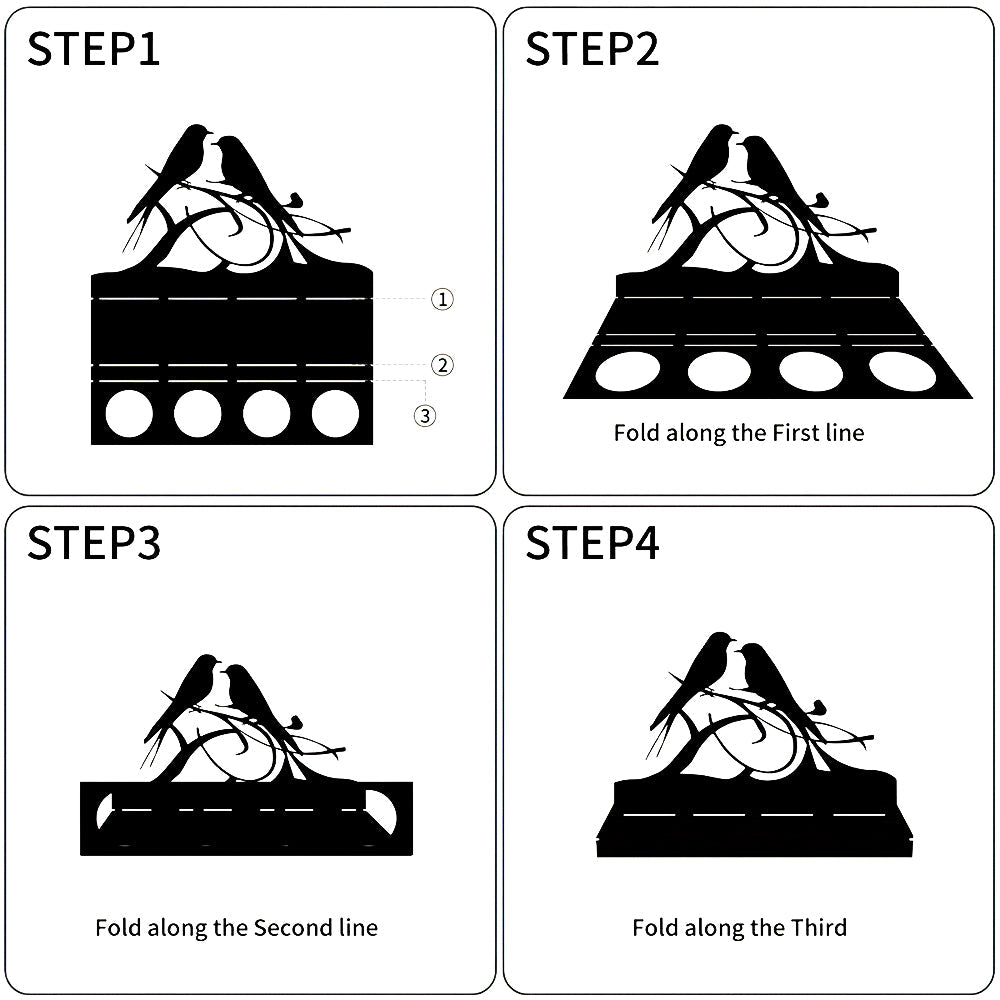 STEP1

①
②
③

STEP2

Fold along the First line

STEP3

Fold along the Second line

STEP4

Fold along the Third